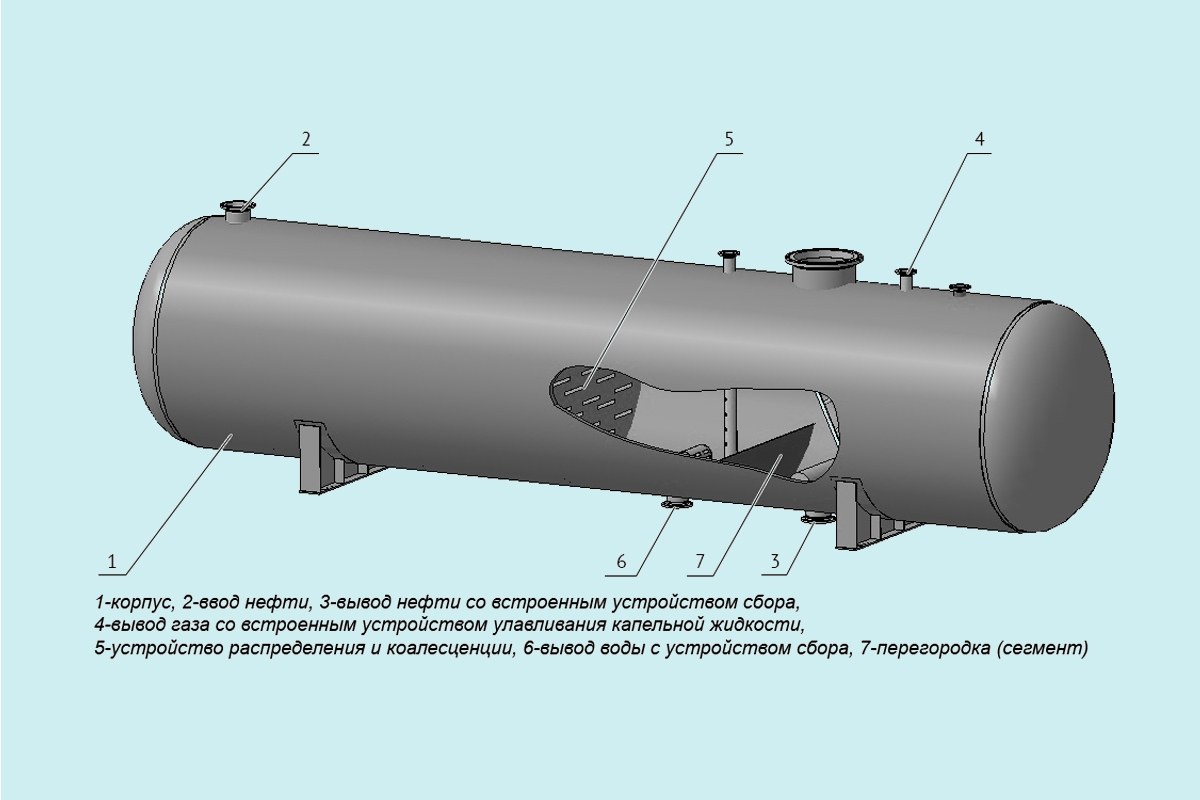 2

5

4

1

6

7

3

1-корпус, 2-ввод нефти, 3-вывод нефти со встроенным устройством сбора,
4-вывод газа со встроенным устройством улавливания капельной жидкости,
5-устройство распределения и коалесценции, 6-вывод воды с устройством сбора, 7-перегородка (сегмент)